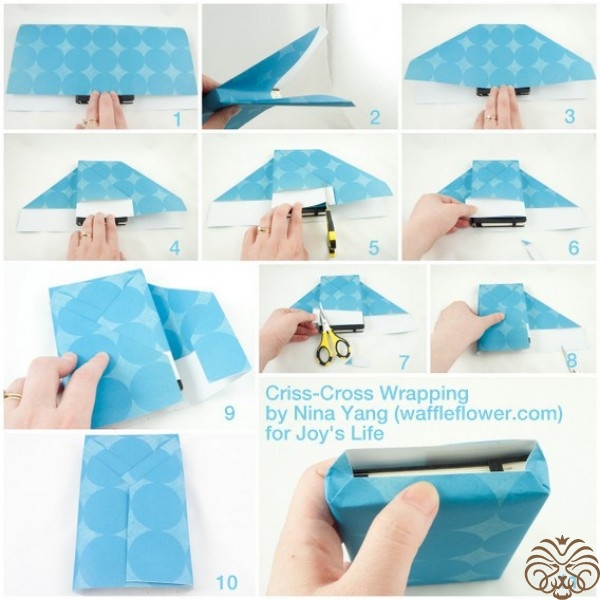 1

2

3

4

5

6

9

7

8

Criss-Cross Wrapping
by Nina Yang (waffleflower.com)
for Joy's Life

10